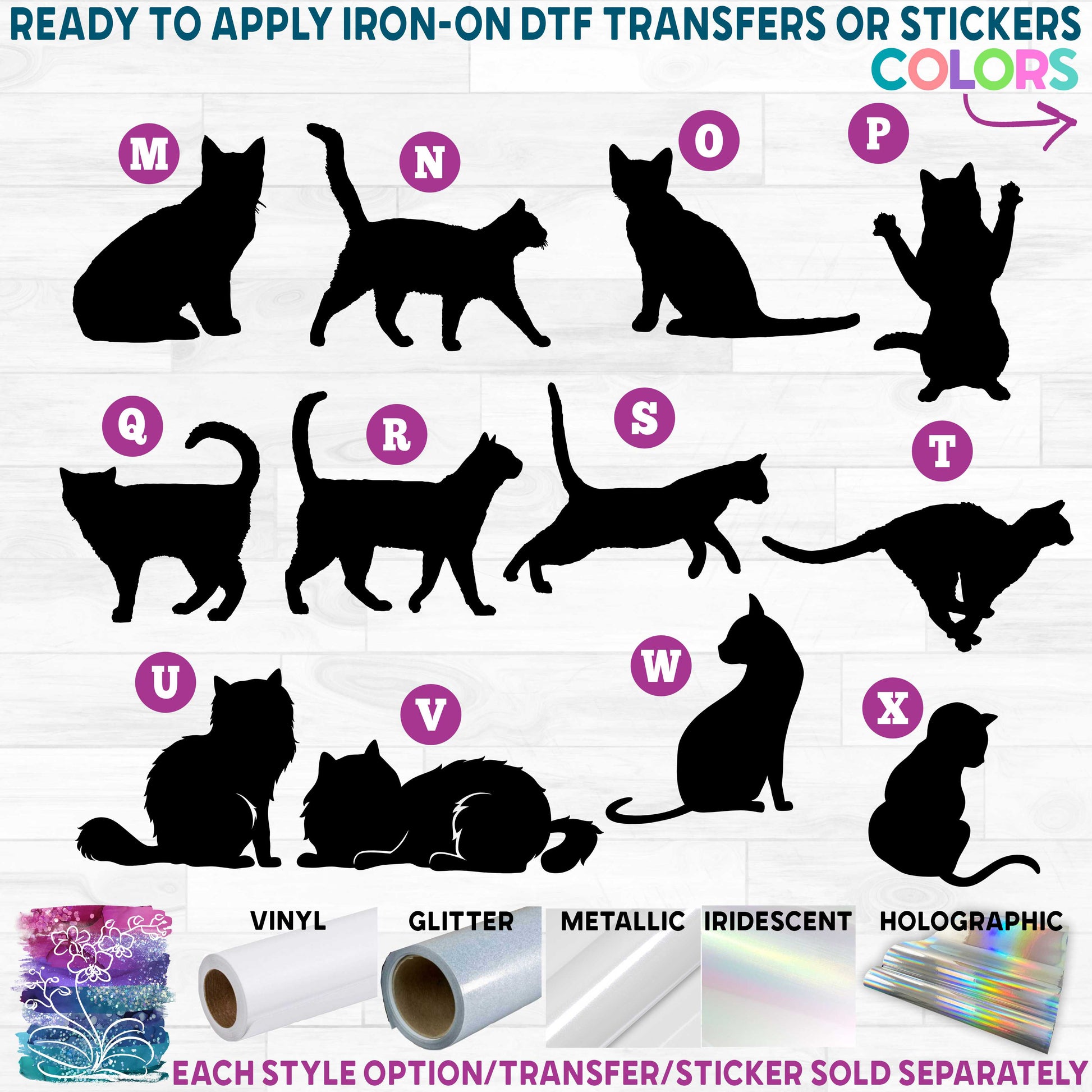 READY TO APPLY IRON-ON DTF TRANSFERS OR STICKERS

COLORS

M

N

O

P

Q

R

S

T

U

V

W

X

VINYL

GLITTER

METALLIC

IRIDESCENT

HOLOGRAPHIC

EACH STYLE OPTION/TRANSFER/STICKER SOLD SEPARATELY